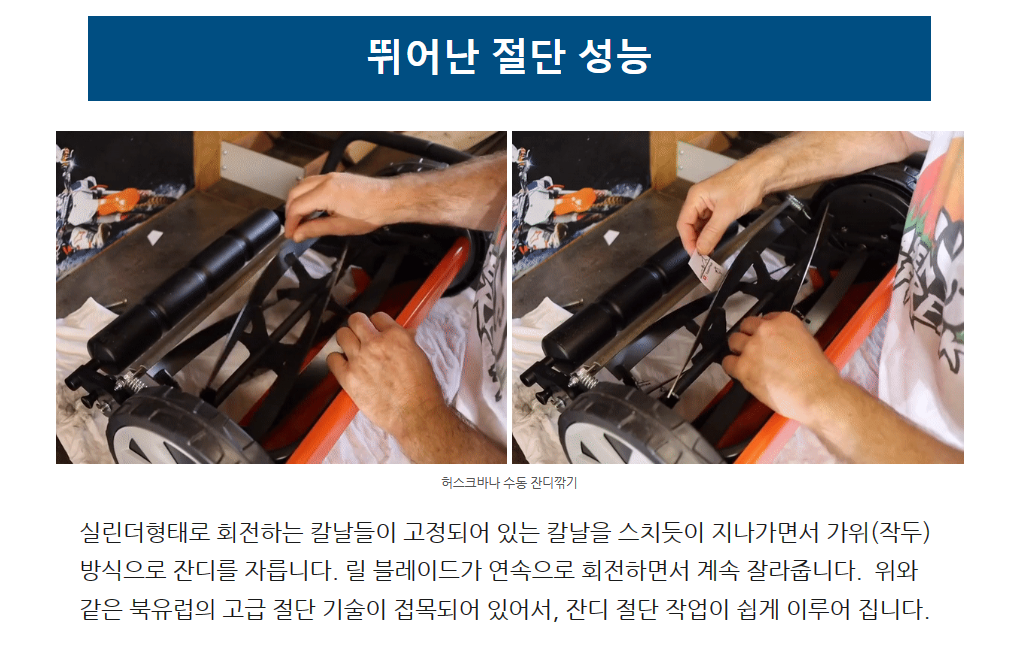 뛰어난 절단 성능

허스크바나 수동 잔디깎기

실린더형태로 회전하는 칼날들이 고정되어 있는 칼날을 스치듯이 지나가면서 가위(작두) 방식으로 잔디를 자릅니다. 릴 블레이드가 연속으로 회전하면서 계속 잘라줍니다. 위와 같은 북유럽의 고급 절단 기술이 접목되어 있어서, 잔디 절단 작업이 쉽게 이루어 집니다.