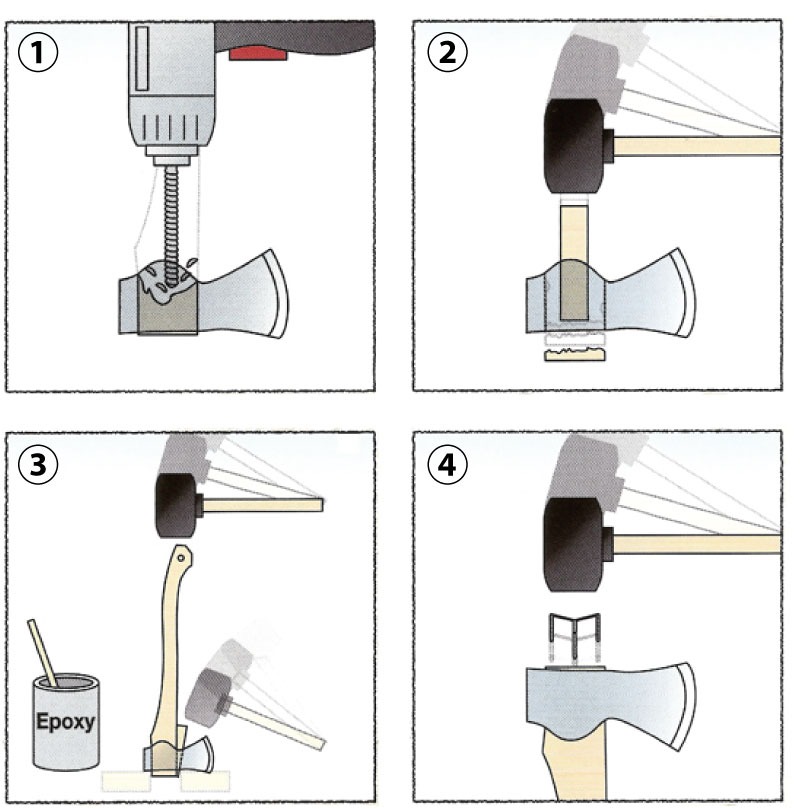 1

2

3

Epoxy

4